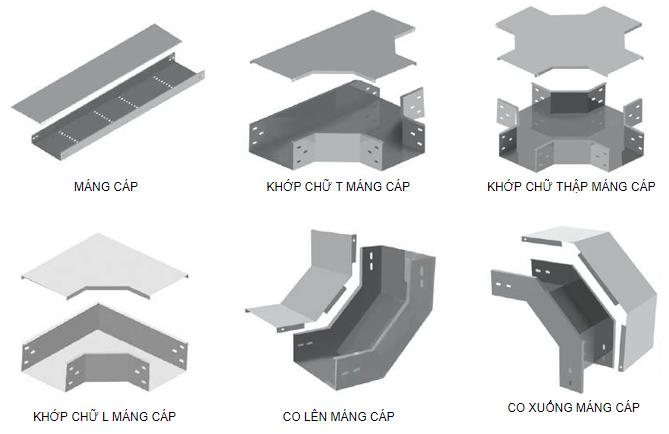 MÁNG CÁP

KHỚP CHỮ T MÁNG CÁP

KHỚP CHỮ THẬP MÁNG CÁP

KHỚP CHỮ L MÁNG CÁP

CO LÊN MÁNG CÁP

CO XUỐNG MÁNG CÁP